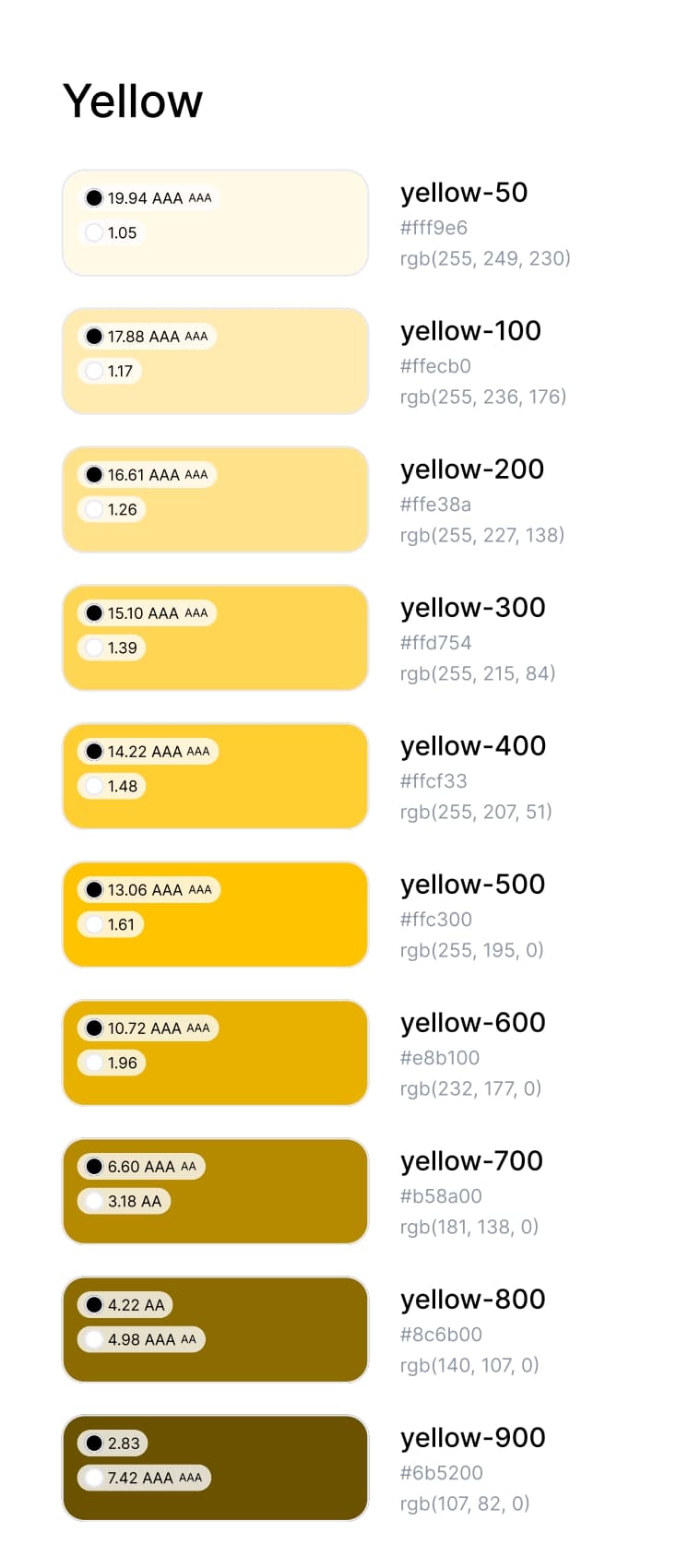 Yellow

19.94 AAA AAA
1.05

yellow-50
#fff9e6
rgb(255, 249, 230)

17.88 AAA AAA
1.17

yellow-100
#ffecb0
rgb(255, 236, 176)

16.61 AAA AAA
1.26

yellow-200
#ffe38a
rgb(255, 227, 138)

15.10 AAA AAA
1.39

yellow-300
#ffd754
rgb(255, 215, 84)

14.22 AAA AAA
1.48

yellow-400
#ffcf33
rgb(255, 207, 51)

13.06 AAA AAA
1.61

yellow-500
#ffc300
rgb(255, 195, 0)

10.72 AAA AAA
1.96

yellow-600
#e8b100
rgb(232, 177, 0)

6.60 AAA AA
3.18 AA

yellow-700
#b58a00
rgb(181, 138, 0)

4.22 AA
4.98 AAA AA

yellow-800
#8c6b00
rgb(140, 107, 0)

2.83
7.42 AAA AAA

yellow-900
#6b5200
rgb(107, 82, 0)